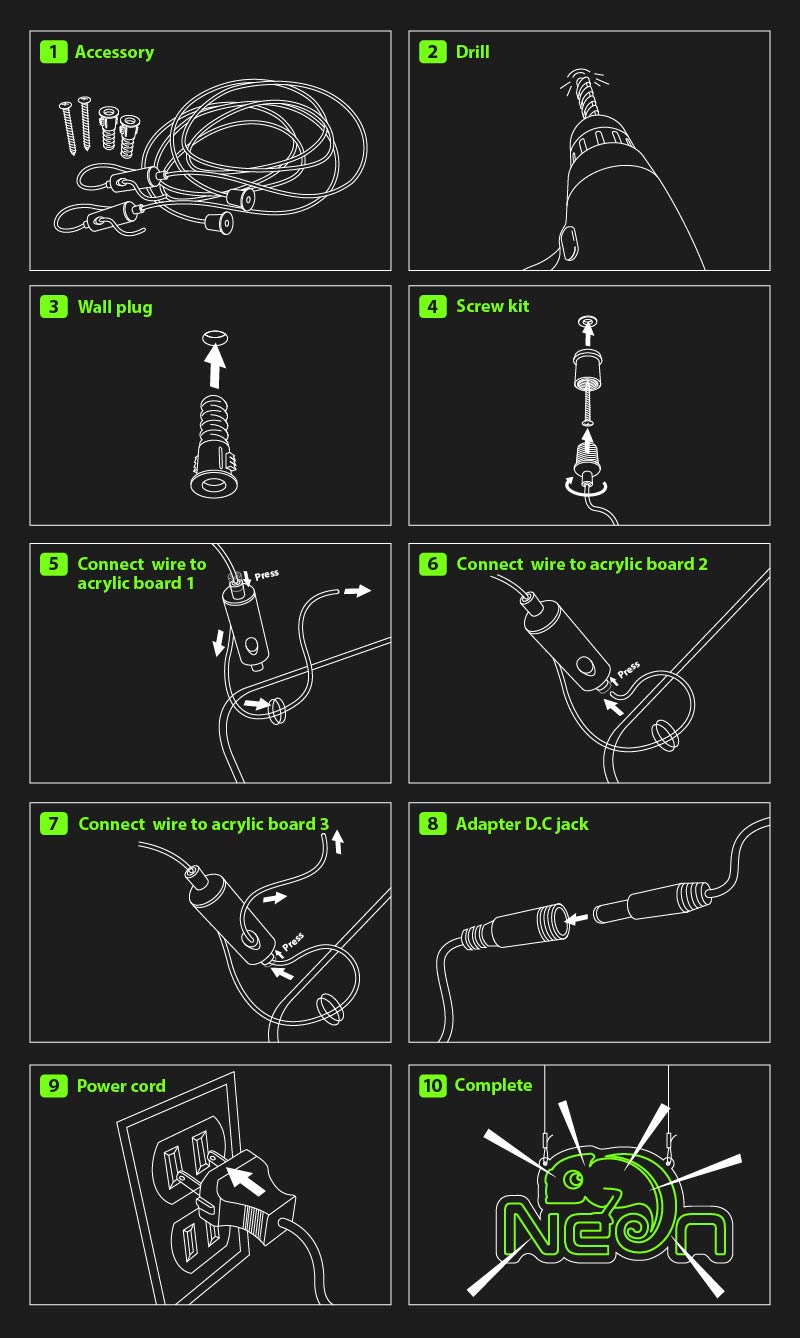 1 Accessory

2 Drill

3 Wall plug

4 Screw kit

5 Connect wire to acrylic board 1

Press

6 Connect wire to acrylic board 2

Press

7 Connect wire to acrylic board 3

Press

8 Adapter D.C jack

9 Power cord

10 Complete

Neon